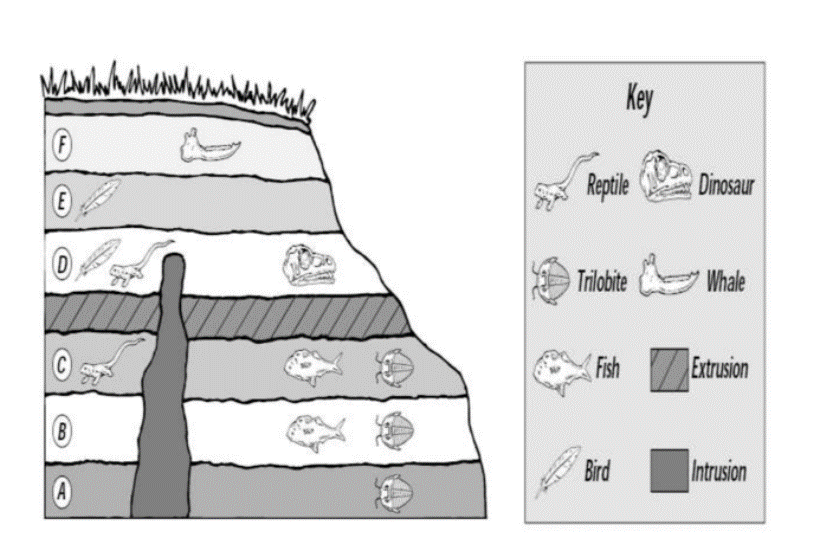 F
E
D
C
B
A

Key
Reptile
Dinosaur
Trilobite
Whale
Fish
Extrusion
Bird
Intrusion