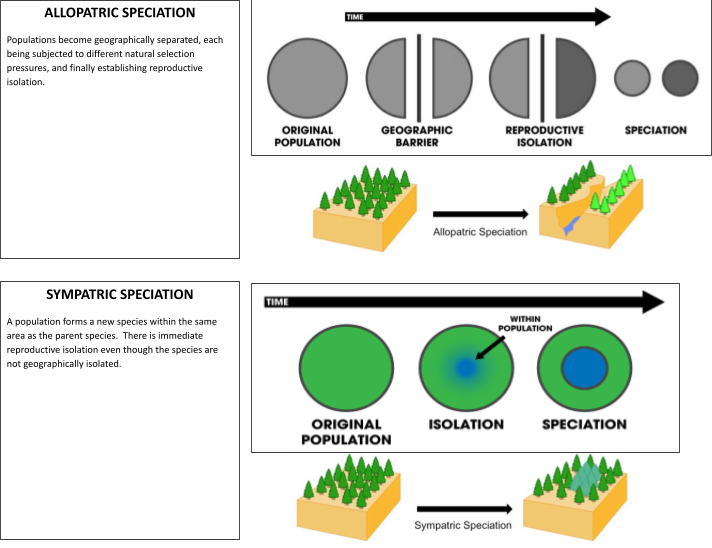 ALLOPATRIC SPECIATION

Populations become geographically separated, each being subjected to different natural selection pressures, and finally establishing reproductive isolation.

TIME

ORIGINAL POPULATION

GEOGRAPHIC BARRIER

REPRODUCTIVE ISOLATION

SPECIATION

Allopatric Speciation

SYMPATRIC SPECIATION

A population forms a new species within the same area as the parent species. There is immediate reproductive isolation even though the species are not geographically isolated.

TIME

WITHIN POPULATION

ORIGINAL POPULATION

ISOLATION

SPECIATION

Sympatric Speciation